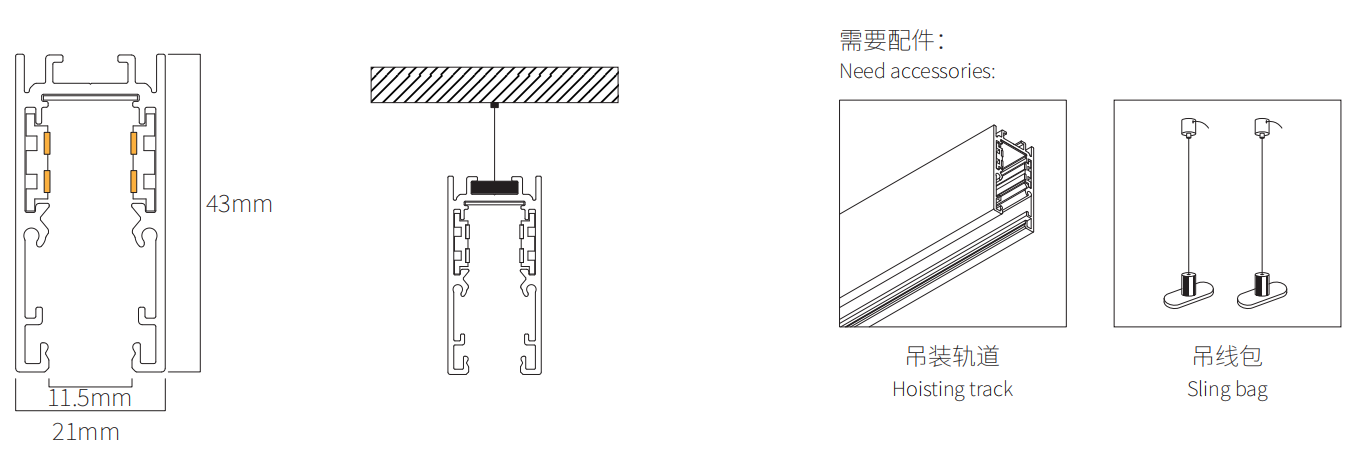 43mm

11.5mm

21mm

需要配件：
Need accessories:

吊装轨道
Hoisting track

吊线包
Sling bag